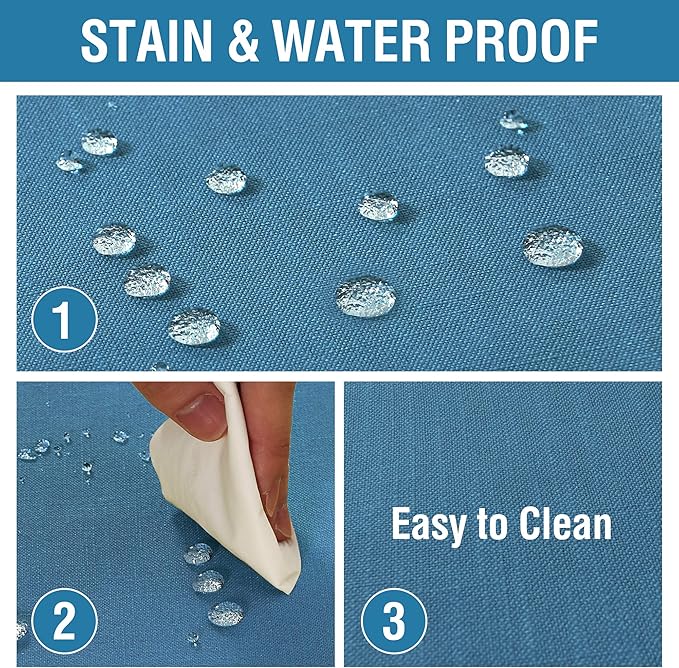 STAIN & WATER PROOF

1

2

Easy to Clean

3