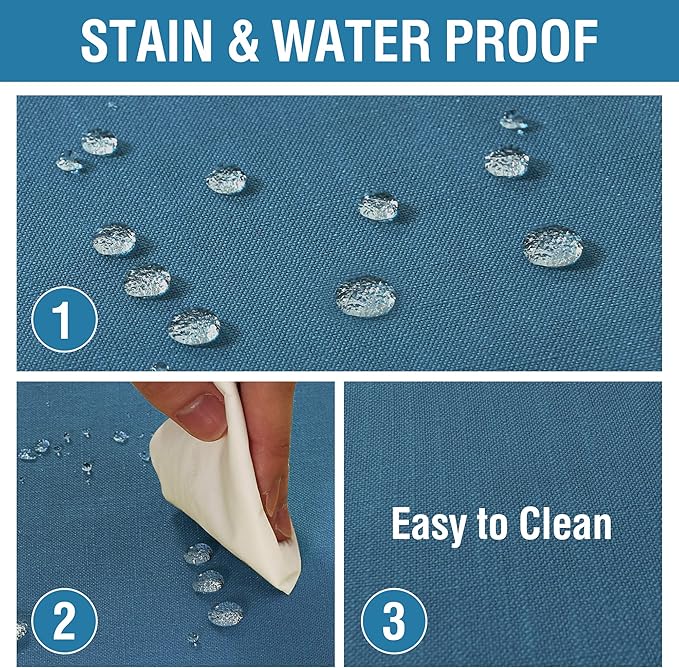 STAIN & WATER PROOF

1

2

Easy to Clean

3