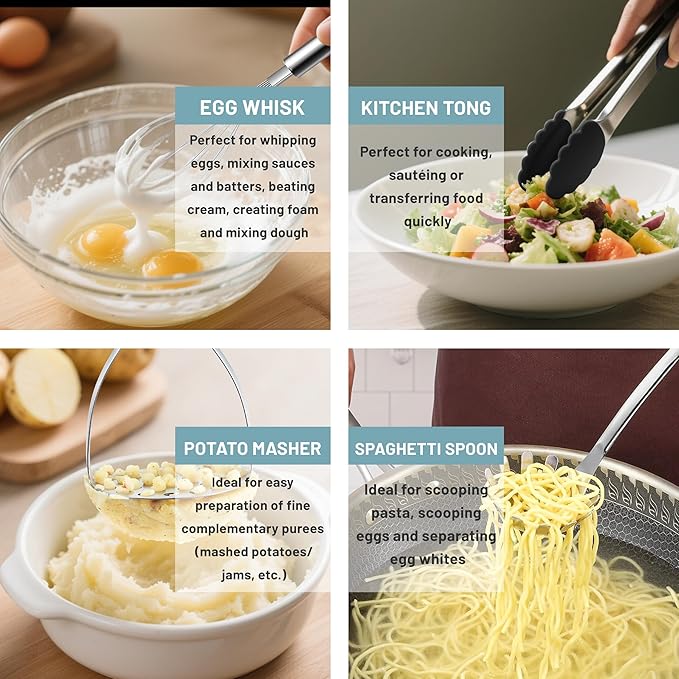 EGG WHISK

Perfect for whipping eggs, mixing sauces and batters, beating cream, creating foam and mixing dough

KITCHEN TONG

Perfect for cooking, sautéing or transferring food quickly

POTATO MASHER

Ideal for easy preparation of fine complementary purees (mashed potatoes/ jams, etc.)

SPAGHETTI SPOON

Ideal for scooping pasta, scooping eggs and separating egg whites