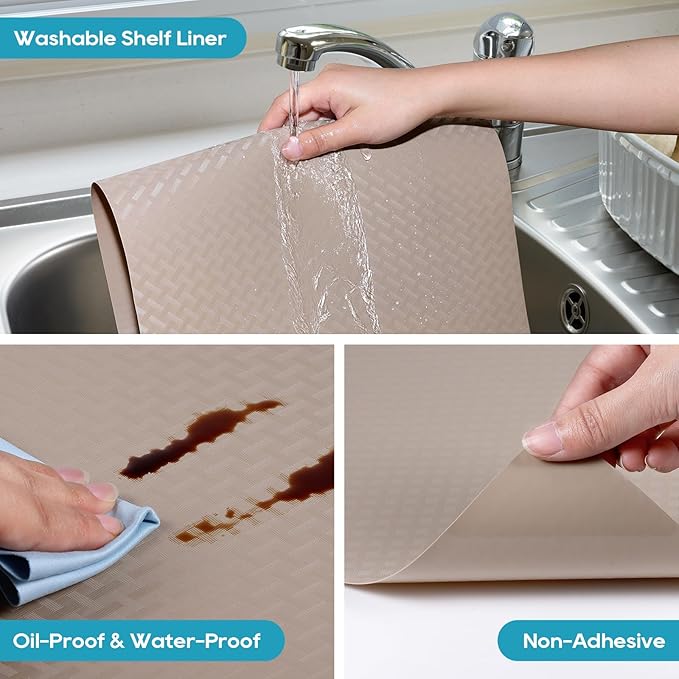 Washable Shelf Liner

Oil-Proof & Water-Proof

Non-Adhesive