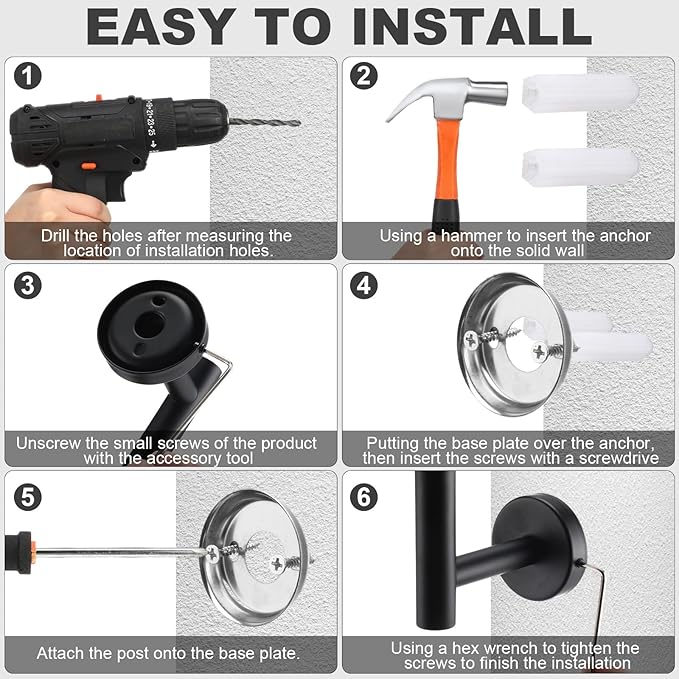 EASY TO INSTALL

1

Drill the holes after measuring the location of installation holes.

2

Using a hammer to insert the anchor onto the solid wall

3

Unscrew the small screws of the product with the accessory tool

4

Putting the base plate over the anchor, then insert the screws with a screwdrive

5

Attach the post onto the base plate.

6

Using a hex wrench to tighten the screws to finish the installation