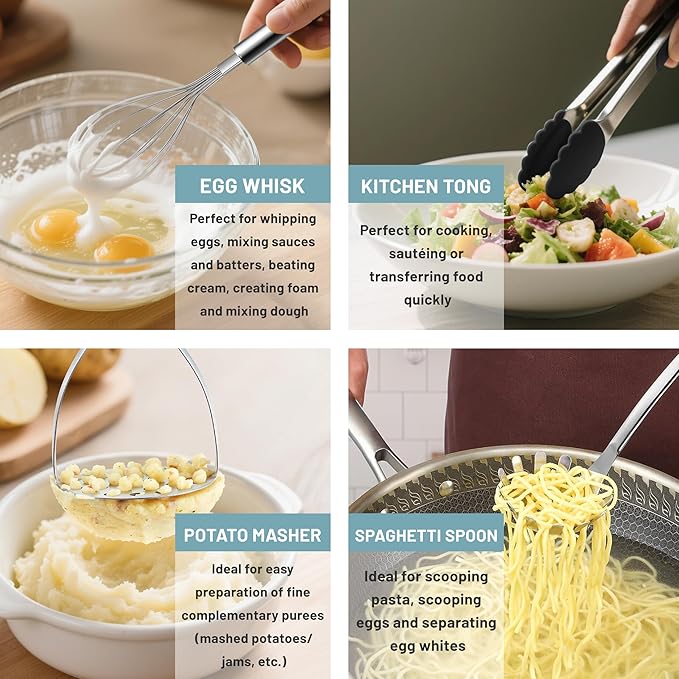 EGG WHISK

Perfect for whipping eggs, mixing sauces and batters, beating cream, creating foam and mixing dough

KITCHEN TONG

Perfect for cooking, sautéing or transferring food quickly

POTATO MASHER

Ideal for easy preparation of fine complementary purees (mashed potatoes/ jams, etc.)

SPAGHETTI SPOON

Ideal for scooping pasta, scooping eggs and separating egg whites