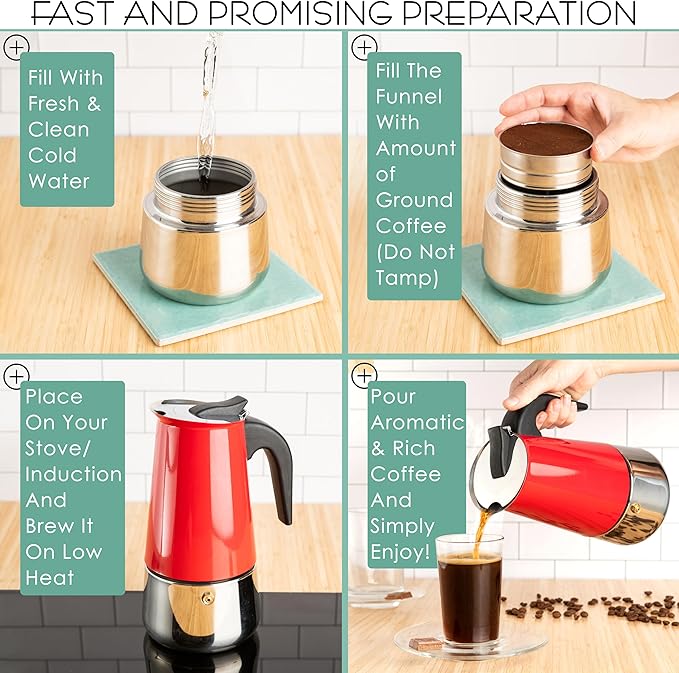 FAST AND PROMISING PREPARATION

Fill With Fresh & Clean Cold Water

Fill The Funnel With Amount of Ground Coffee (Do Not Tamp)

Place On Your Stove/ Induction And Brew It On Low Heat

Pour Aromatic & Rich Coffee And Simply Enjoy!