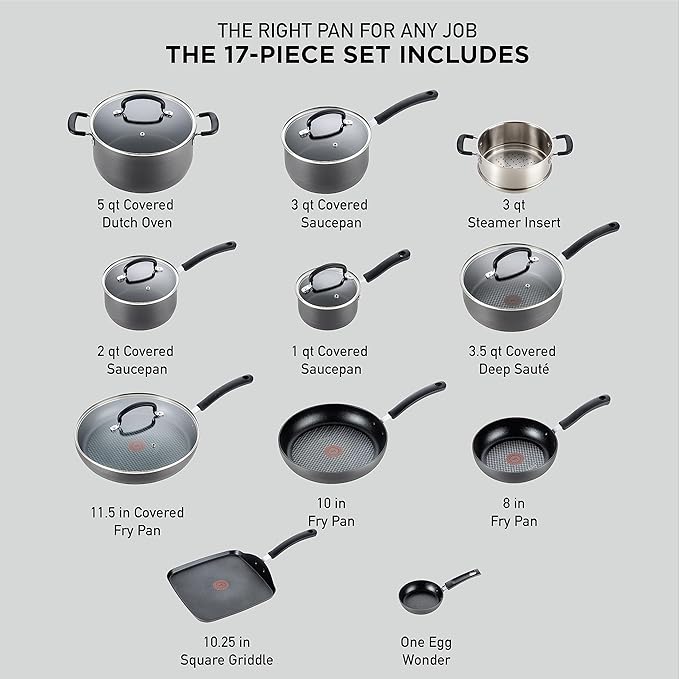 THE RIGHT PAN FOR ANY JOB
THE 17-PIECE SET INCLUDES

5 qt Covered
Dutch Oven

3 qt Covered
Saucepan

3 qt
Steamer Insert

2 qt Covered
Saucepan

1 qt Covered
Saucepan

3.5 qt Covered
Deep Sauté

11.5 in Covered
Fry Pan

10 in
Fry Pan

8 in
Fry Pan

10.25 in
Square Griddle

One Egg
Wonder