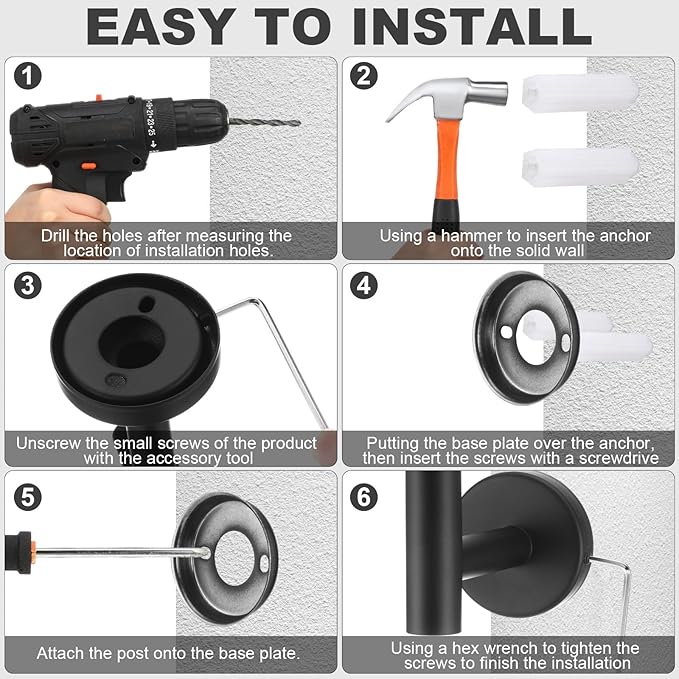 EASY TO INSTALL

1

Drill the holes after measuring the location of installation holes.

2

Using a hammer to insert the anchor onto the solid wall

3

Unscrew the small screws of the product with the accessory tool

4

Putting the base plate over the anchor, then insert the screws with a screwdrive

5

Attach the post onto the base plate.

6

Using a hex wrench to tighten the screws to finish the installation