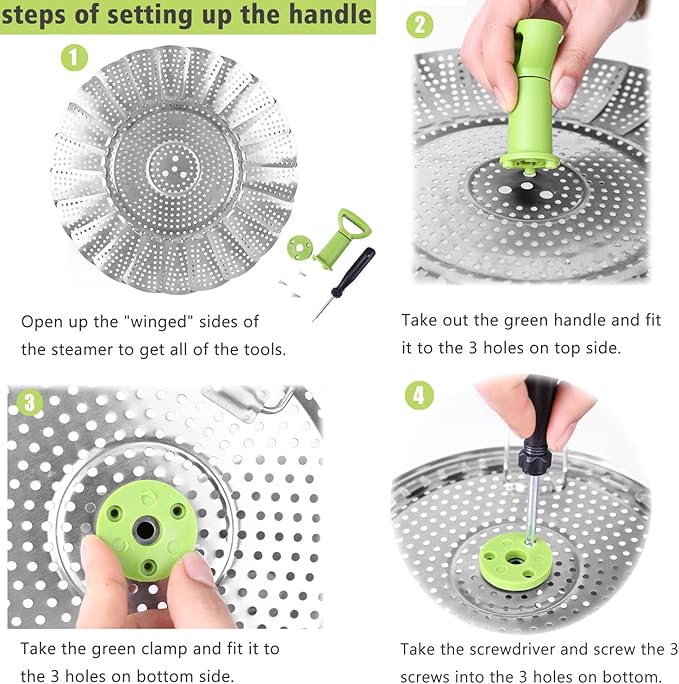 steps of setting up the handle

1

Open up the "winged" sides of the steamer to get all of the tools.

2

Take out the green handle and fit it to the 3 holes on top side.

3

Take the green clamp and fit it to the 3 holes on bottom side.

4

Take the screwdriver and screw the 3 screws into the 3 holes on bottom.