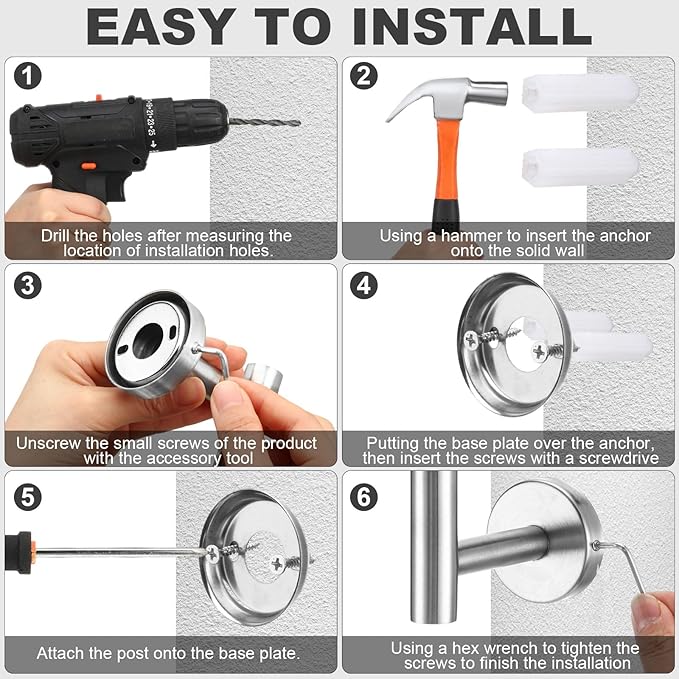 EASY TO INSTALL

1

Drill the holes after measuring the location of installation holes.

2

Using a hammer to insert the anchor onto the solid wall

3

Unscrew the small screws of the product with the accessory tool

4

Putting the base plate over the anchor, then insert the screws with a screwdrive

5

Attach the post onto the base plate.

6

Using a hex wrench to tighten the screws to finish the installation