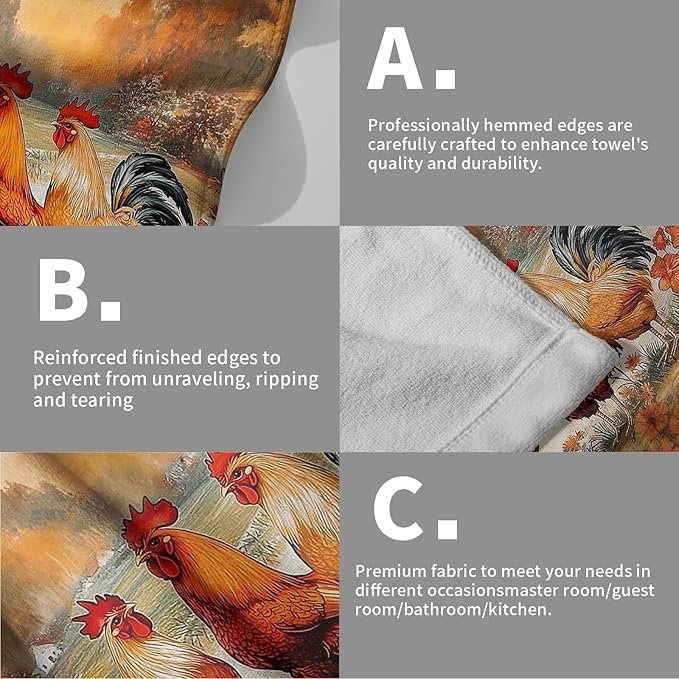 A.

Professionally hemmed edges are carefully crafted to enhance towel's quality and durability.

B.

Reinforced finished edges to prevent from unraveling, ripping and tearing

C.

Premium fabric to meet your needs in different occasionsmaster room/guest room/bathroom/kitchen.