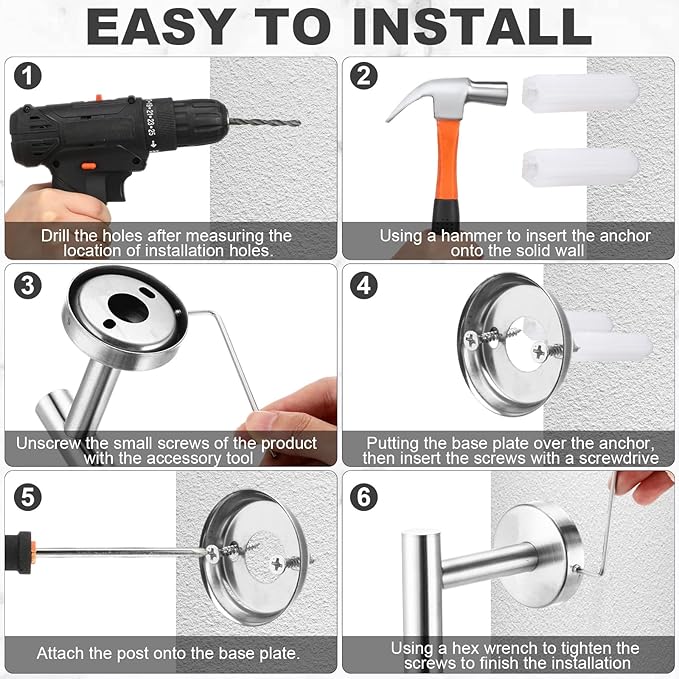 EASY TO INSTALL

1

Drill the holes after measuring the location of installation holes.

2

Using a hammer to insert the anchor onto the solid wall

3

Unscrew the small screws of the product with the accessory tool

4

Putting the base plate over the anchor, then insert the screws with a screwdrive

5

Attach the post onto the base plate.

6

Using a hex wrench to tighten the screws to finish the installation