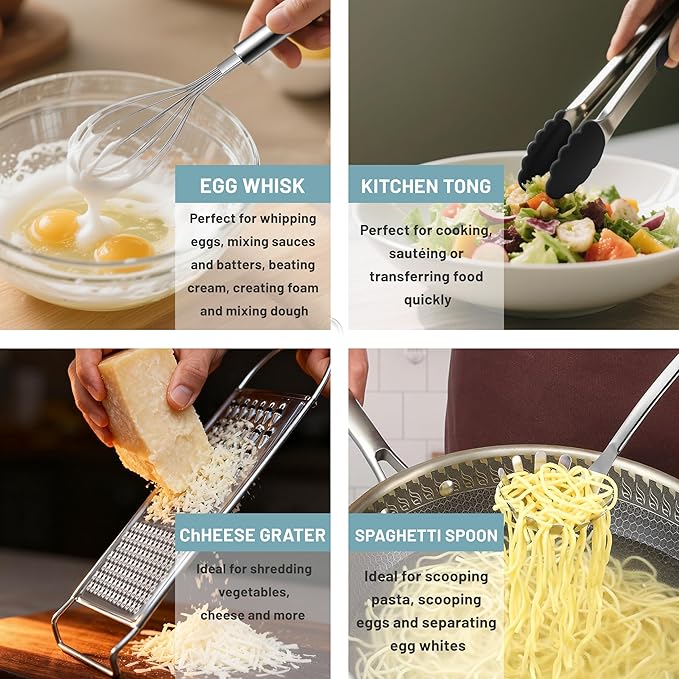 EGG WHISK

Perfect for whipping eggs, mixing sauces and batters, beating cream, creating foam and mixing dough

KITCHEN TONG

Perfect for cooking, sautéing or transferring food quickly

ChHEESE GRATER

Ideal for shredding vegetables, cheese and more

SPAGHETTI SPOON

Ideal for scooping pasta, scooping eggs and separating egg whites