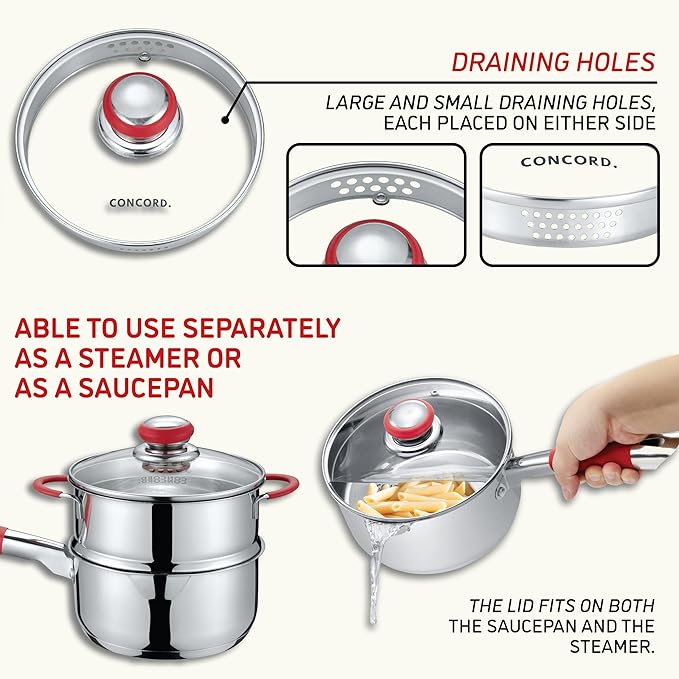 DRAINING HOLES

LARGE AND SMALL DRAINING HOLES, EACH PLACED ON EITHER SIDE

CONCORD.

CONCORD.

ABLE TO USE SEPARATELY AS A STEAMER OR AS A SAUCEPAN

THE LID FITS ON BOTH THE SAUCEPAN AND THE STEAMER.