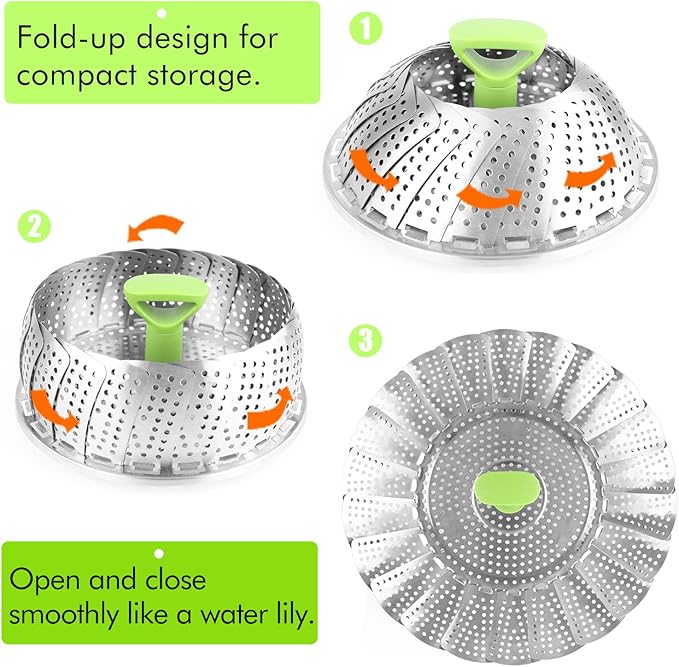 Fold-up design for compact storage.

1

2

3

Open and close smoothly like a water lily.