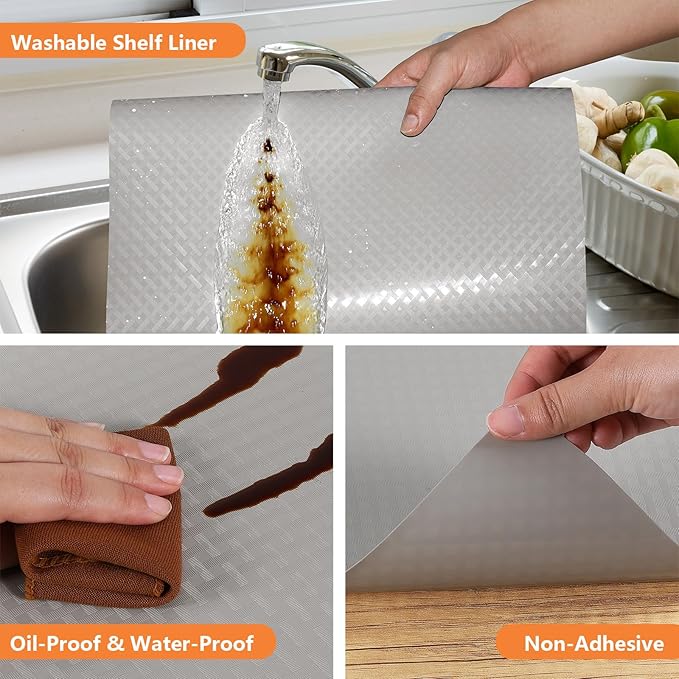 Washable Shelf Liner

Oil-Proof & Water-Proof

Non-Adhesive