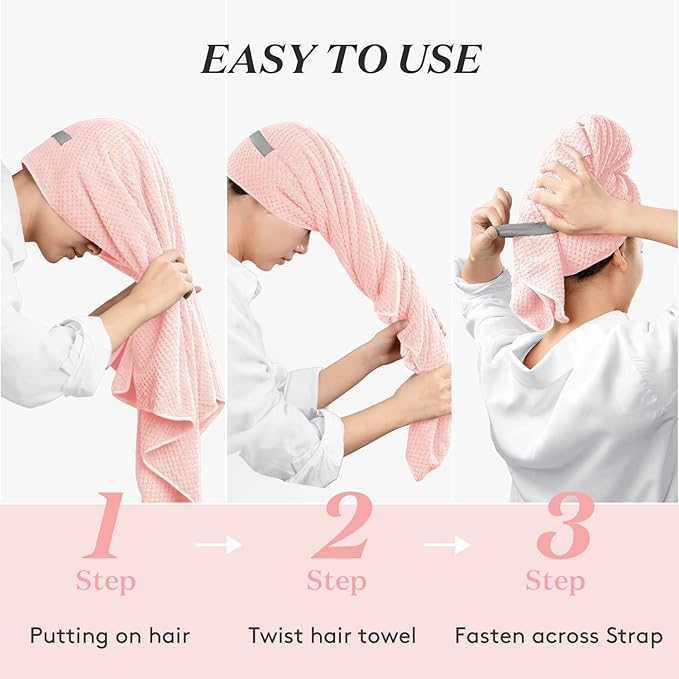 EASY TO USE

1
Step
Putting on hair

2
Step
Twist hair towel

3
Step
Fasten across Strap