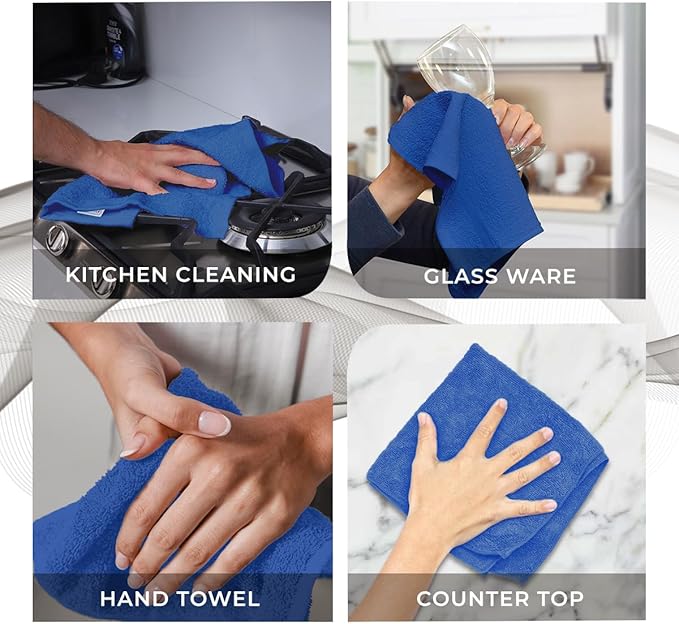 KITCHEN CLEANING

GLASS WARE

HAND TOWEL

COUNTER TOP