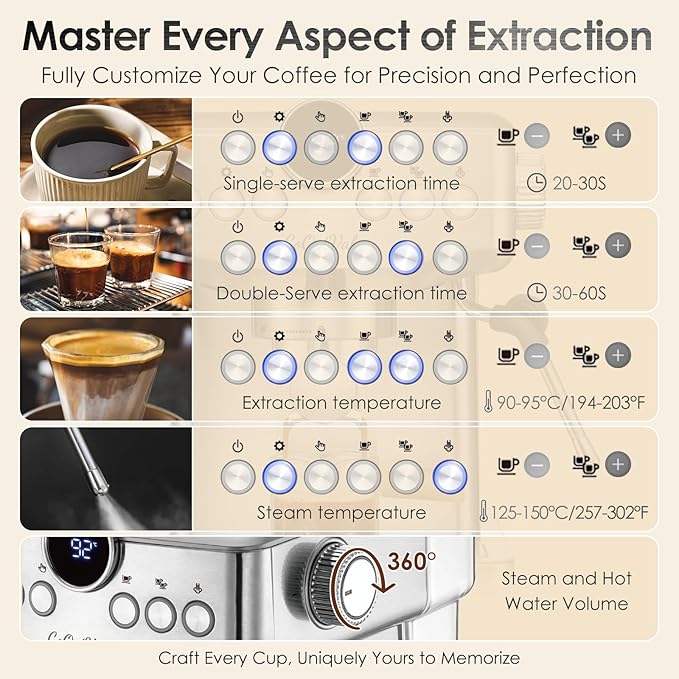 Master Every Aspect of Extraction

Fully Customize Your Coffee for Precision and Perfection

Single-serve extraction time

20-30S

Double-Serve extraction time

30-60S

Extraction temperature

90-95°C/194-203°F

Steam temperature

125-150°C/257-302°F

92°

360°

Steam and Hot Water Volume

Craft Every Cup, Uniquely Yours to Memorize