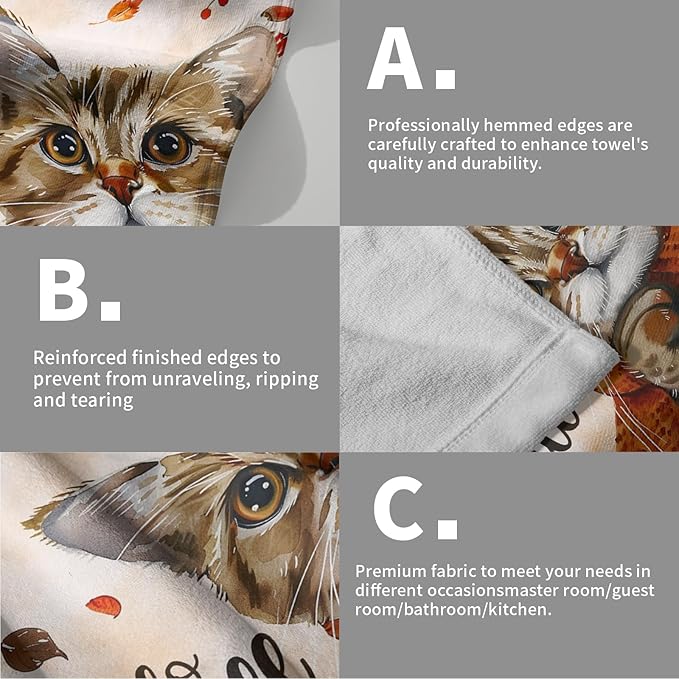 A.

Professionally hemmed edges are carefully crafted to enhance towel's quality and durability.

B.

Reinforced finished edges to prevent from unraveling, ripping and tearing

C.

Premium fabric to meet your needs in different occasionsmaster room/guest room/bathroom/kitchen.