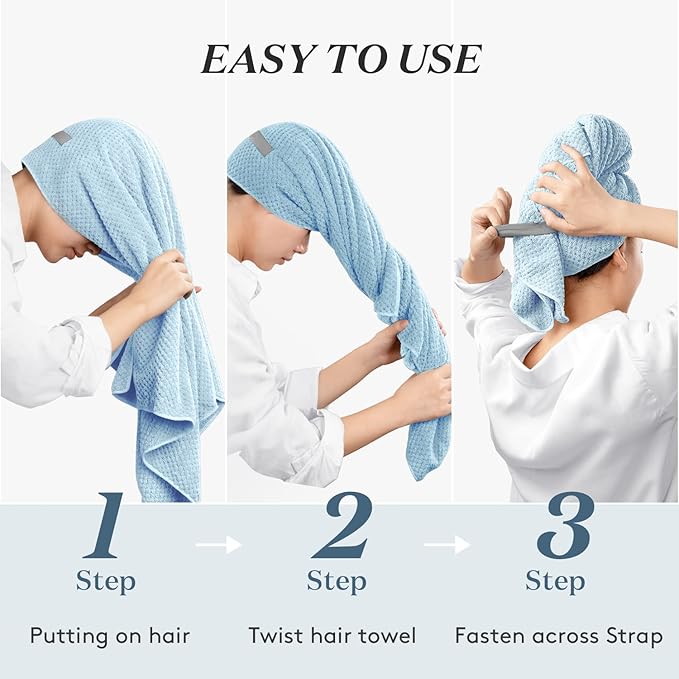 EASY TO USE

1
Step
Putting on hair

2
Step
Twist hair towel

3
Step
Fasten across Strap