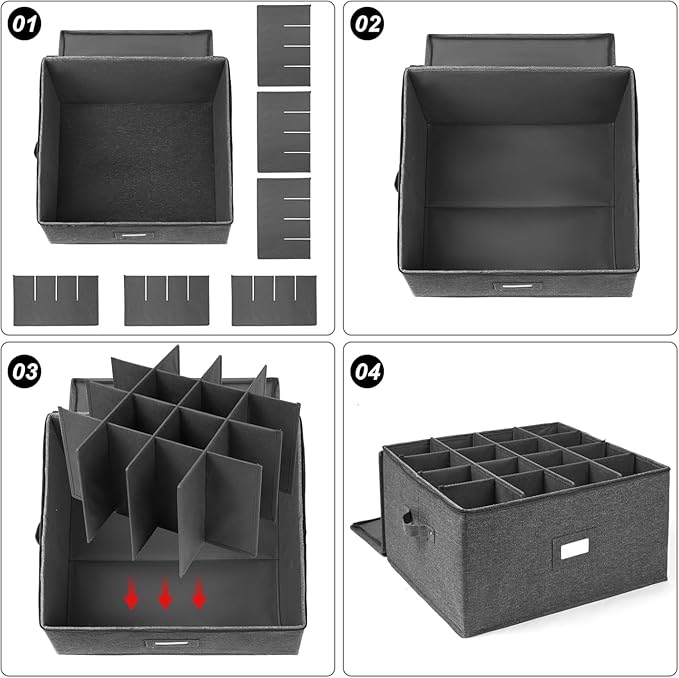 01

02

03

04