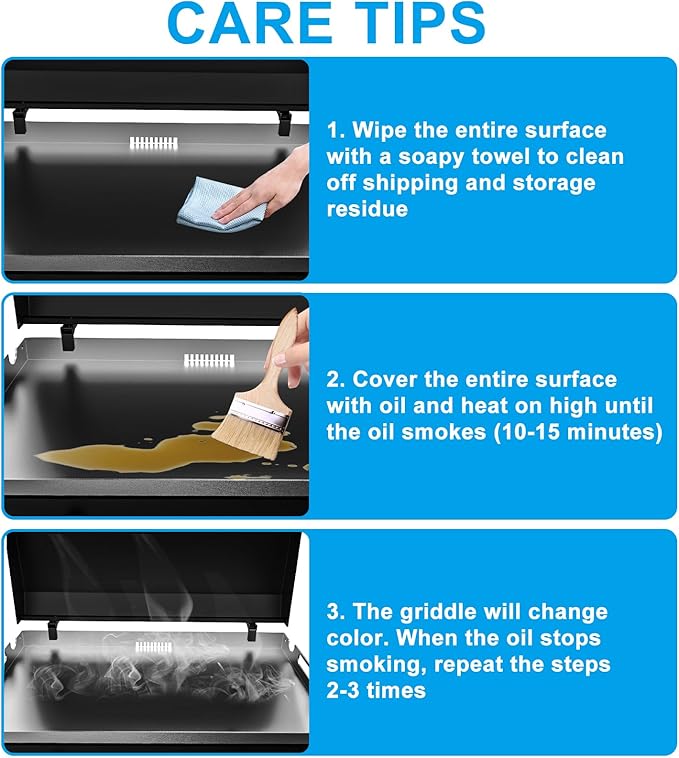 CARE TIPS

1. Wipe the entire surface with a soapy towel to clean off shipping and storage residue

2. Cover the entire surface with oil and heat on high until the oil smokes (10-15 minutes)

3. The griddle will change color. When the oil stops smoking, repeat the steps 2-3 times