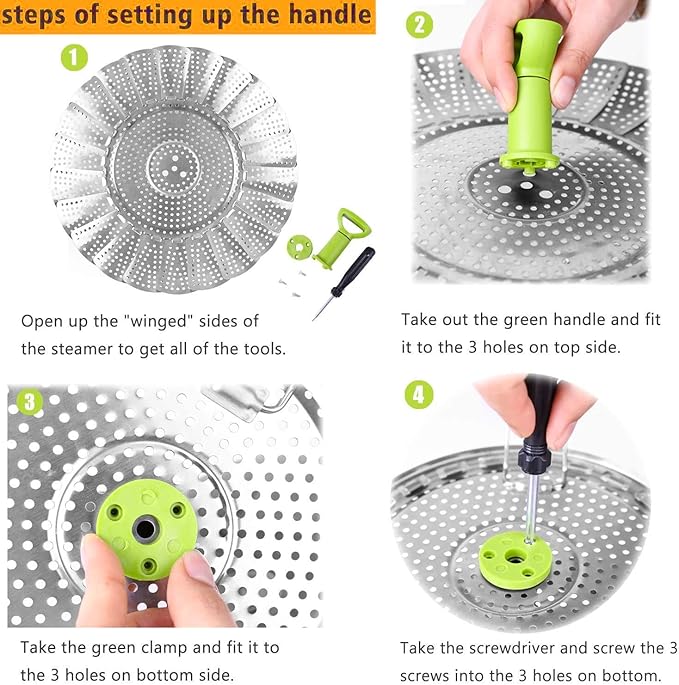 steps of setting up the handle

1

Open up the "winged" sides of the steamer to get all of the tools.

2

Take out the green handle and fit it to the 3 holes on top side.

3

Take the green clamp and fit it to the 3 holes on bottom side.

4

Take the screwdriver and screw the 3 screws into the 3 holes on bottom.