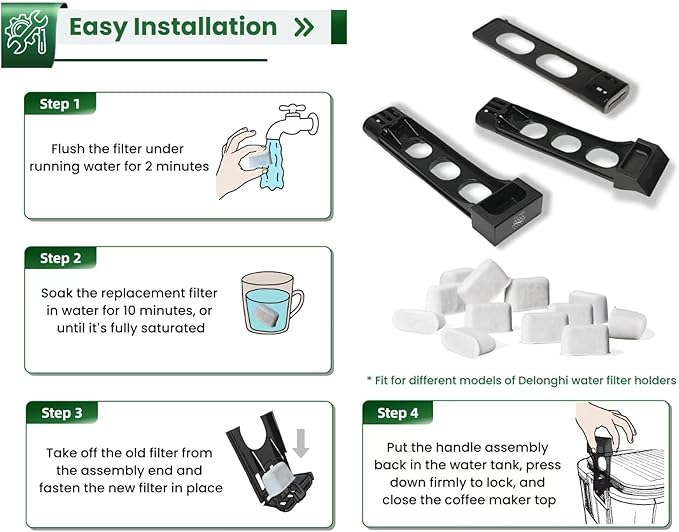 Easy Installation »

Step 1

Flush the filter under running water for 2 minutes

Step 2

Soak the replacement filter in water for 10 minutes, or until it's fully saturated

* Fit for different models of Delonghi water filter holders

Step 3

Take off the old filter from the assembly end and fasten the new filter in place

Step 4

Put the handle assembly back in the water tank, press down firmly to lock, and close the coffee maker top