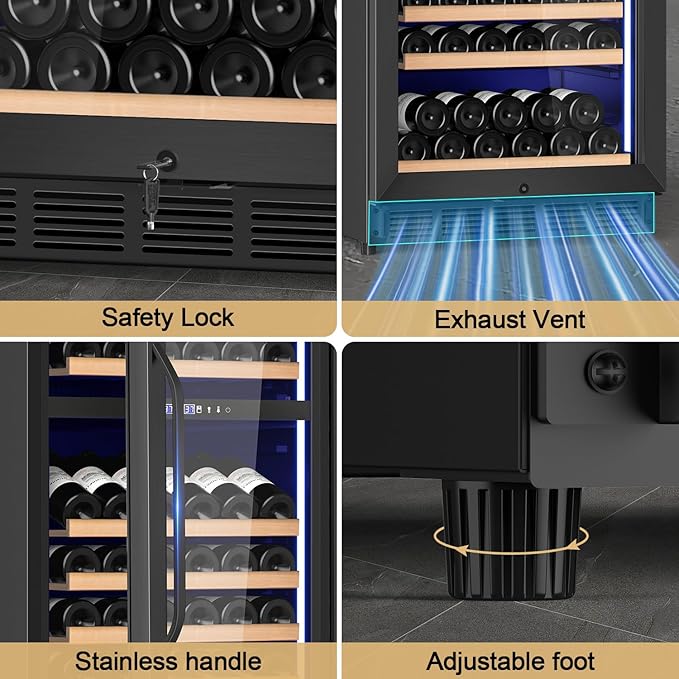 Safety Lock

Exhaust Vent

Stainless handle

Adjustable foot