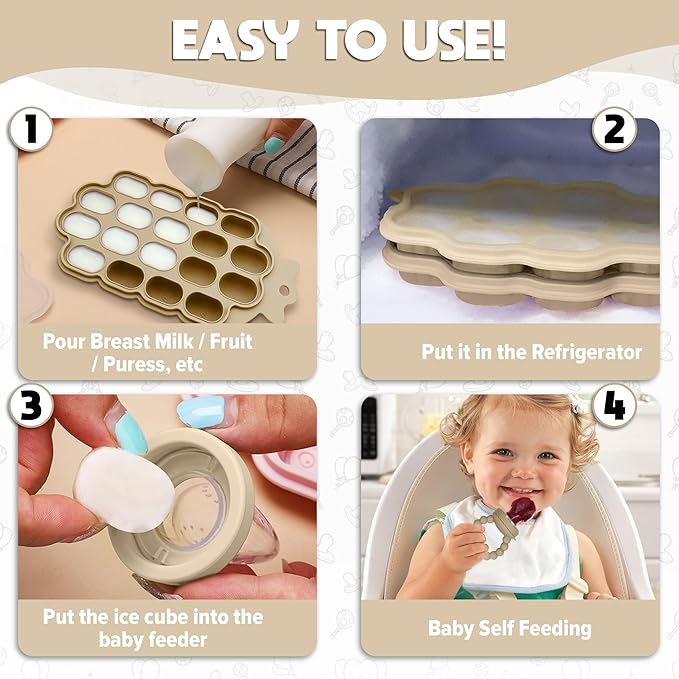 EASY TO USE!

1

Pour Breast Milk / Fruit / Puress, etc

2

Put it in the Refrigerator

3

Put the ice cube into the baby feeder

4

Baby Self Feeding