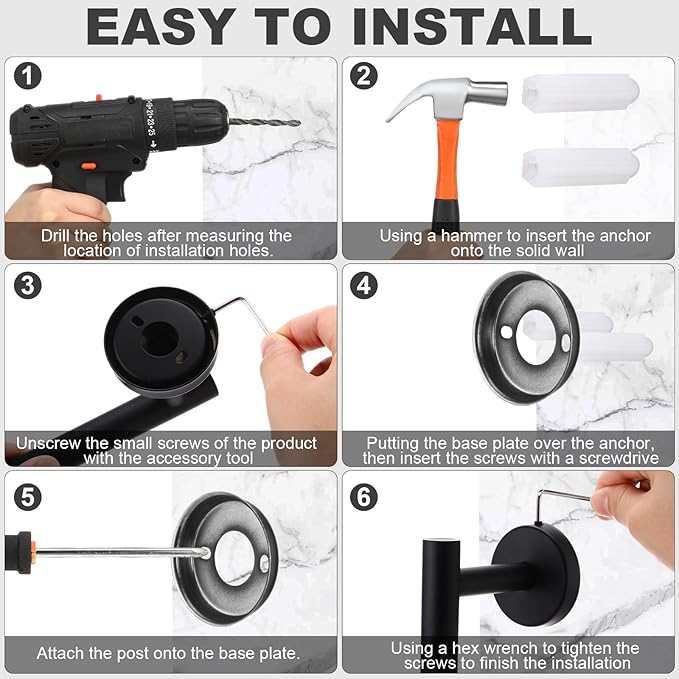 EASY TO INSTALL

1

Drill the holes after measuring the location of installation holes.

2

Using a hammer to insert the anchor onto the solid wall

3

Unscrew the small screws of the product with the accessory tool

4

Putting the base plate over the anchor, then insert the screws with a screwdrive

5

Attach the post onto the base plate.

6

Using a hex wrench to tighten the screws to finish the installation