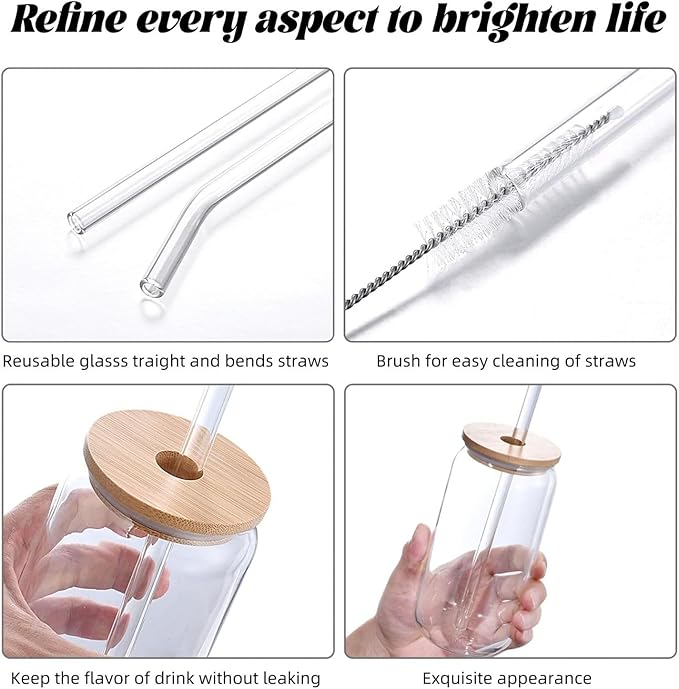 Refine every aspect to brighten life

Reusable glasss traight and bends straws

Brush for easy cleaning of straws

Keep the flavor of drink without leaking

Exquisite appearance