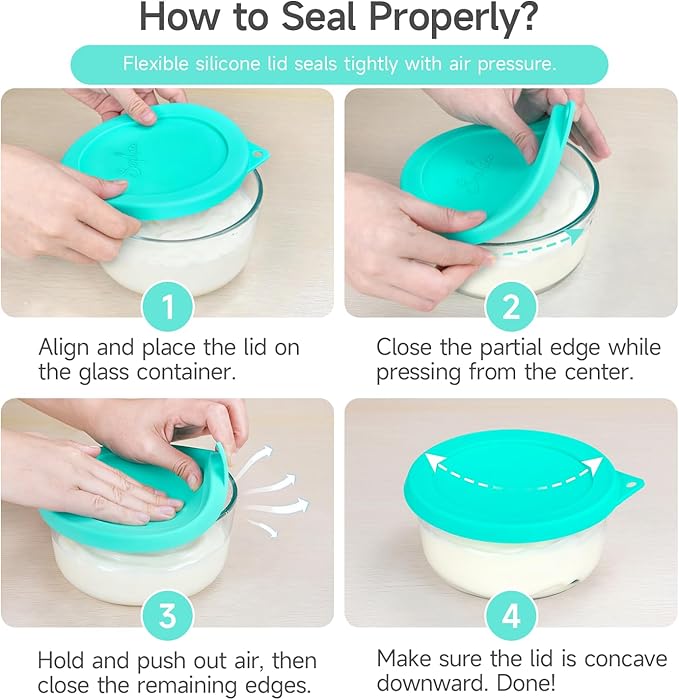 How to Seal Properly?

Flexible silicone lid seals tightly with air pressure.

1

Align and place the lid on the glass container.

2

Close the partial edge while pressing from the center.

3

Hold and push out air, then close the remaining edges.

4

Make sure the lid is concave downward. Done!