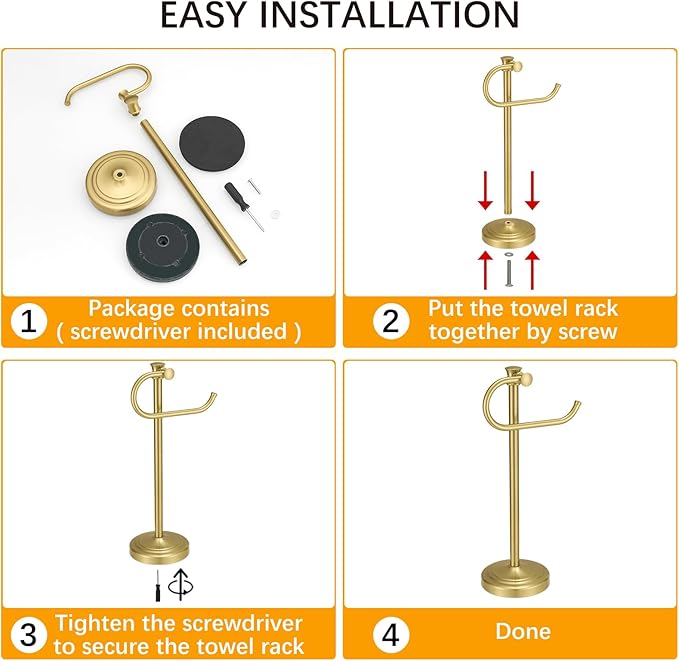 EASY INSTALLATION

1 Package contains ( screwdriver included )

2 Put the towel rack together by screw

3 Tighten the screwdriver to secure the towel rack

4 Done