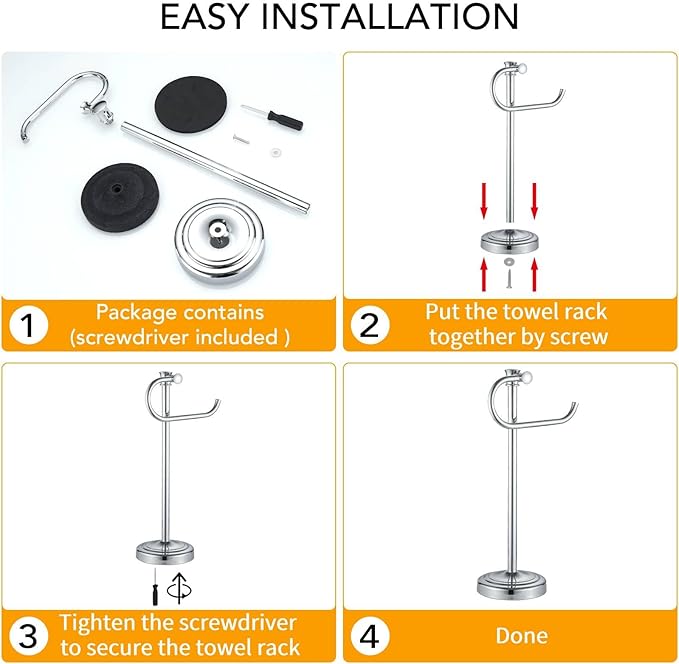 EASY INSTALLATION

1 Package contains (screwdriver included )

2 Put the towel rack together by screw

3 Tighten the screwdriver to secure the towel rack

4 Done