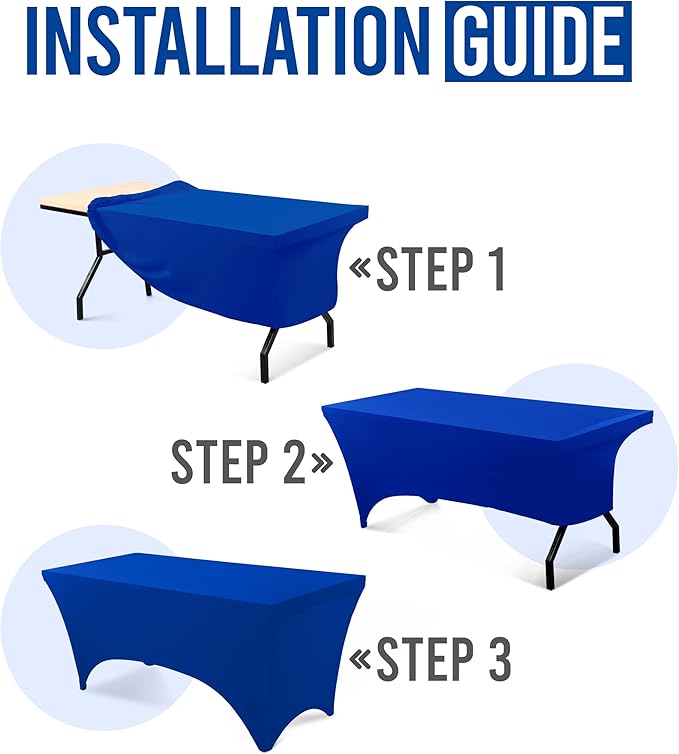 INSTALLATION GUIDE

«STEP 1

STEP 2»

«STEP 3