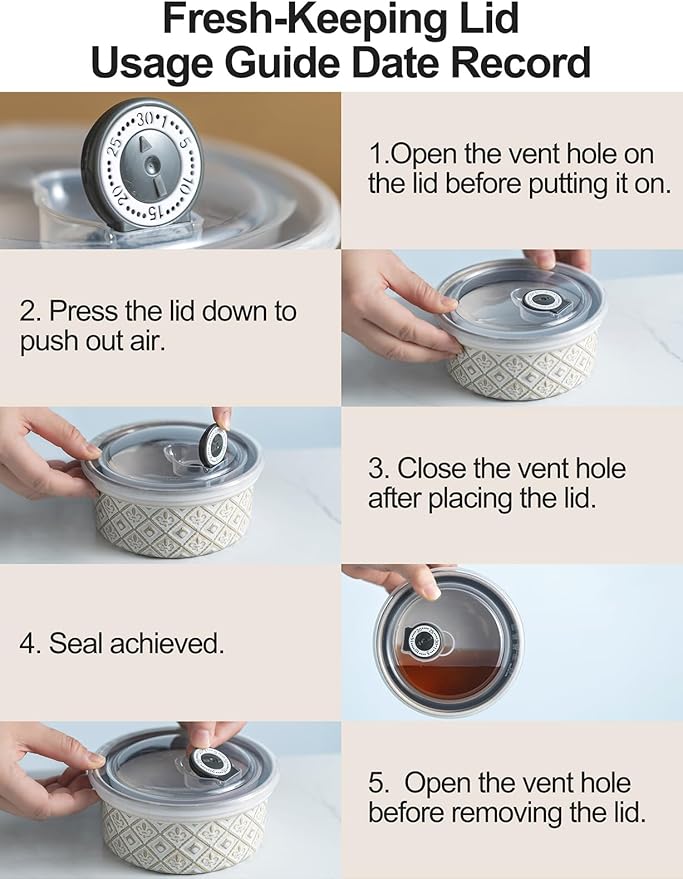 Fresh-Keeping Lid
Usage Guide Date Record

30 1 5 10 15 20 25

1.Open the vent hole on the lid before putting it on.

2. Press the lid down to push out air.

3. Close the vent hole after placing the lid.

4. Seal achieved.

5. Open the vent hole before removing the lid.