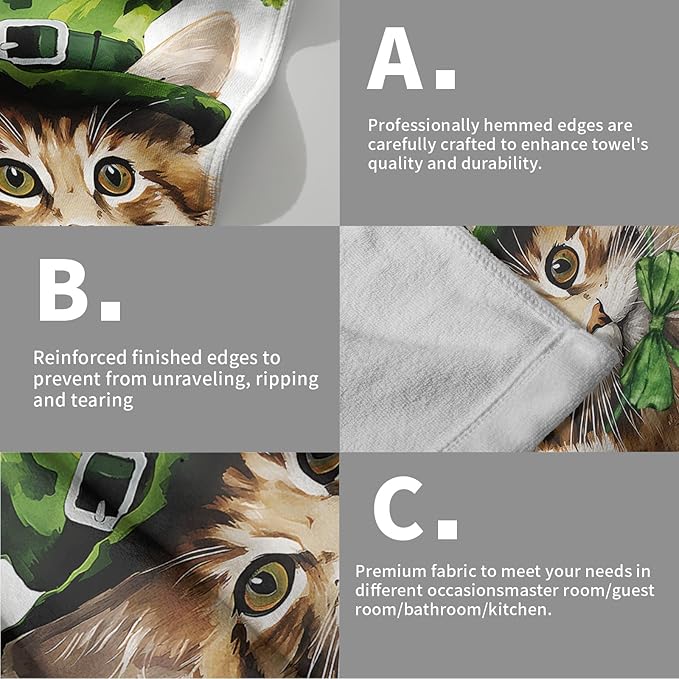 A.

Professionally hemmed edges are carefully crafted to enhance towel's quality and durability.

B.

Reinforced finished edges to prevent from unraveling, ripping and tearing

C.

Premium fabric to meet your needs in different occasionsmaster room/guest room/bathroom/kitchen.