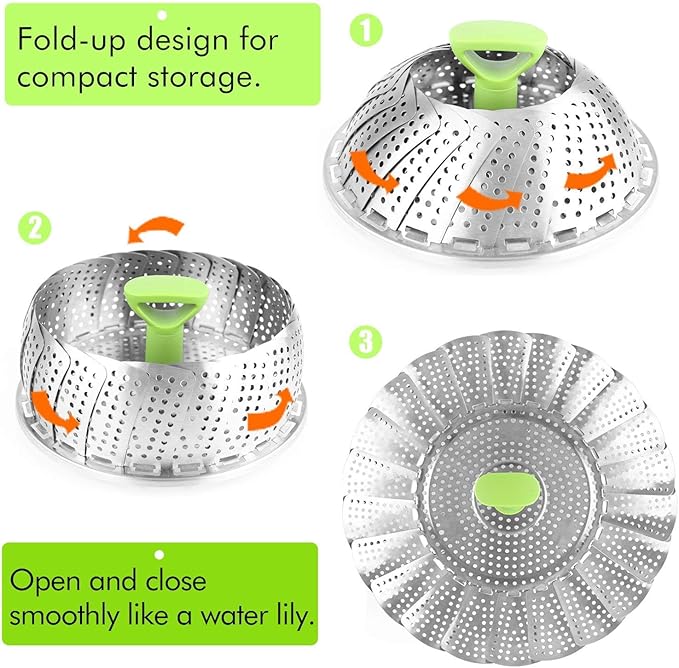 Fold-up design for compact storage.

1

2

3

Open and close smoothly like a water lily.