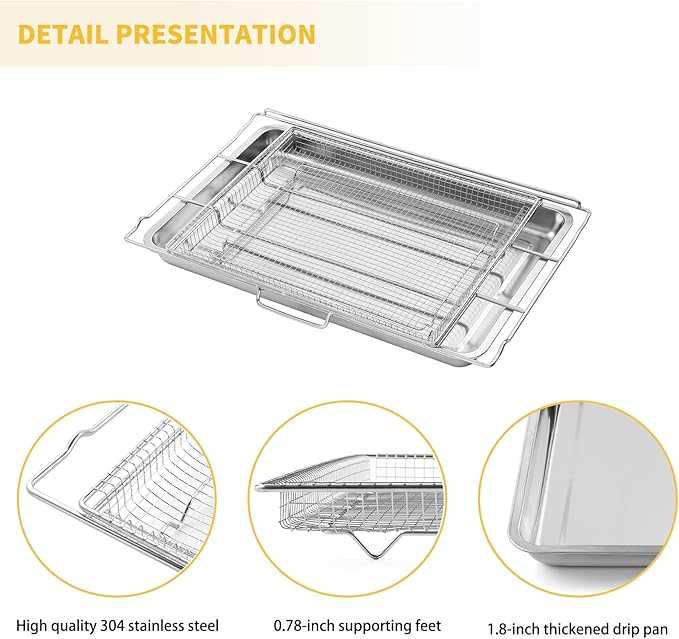 DETAIL PRESENTATION

High quality 304 stainless steel

0.78-inch supporting feet

1.8-inch thickened drip pan