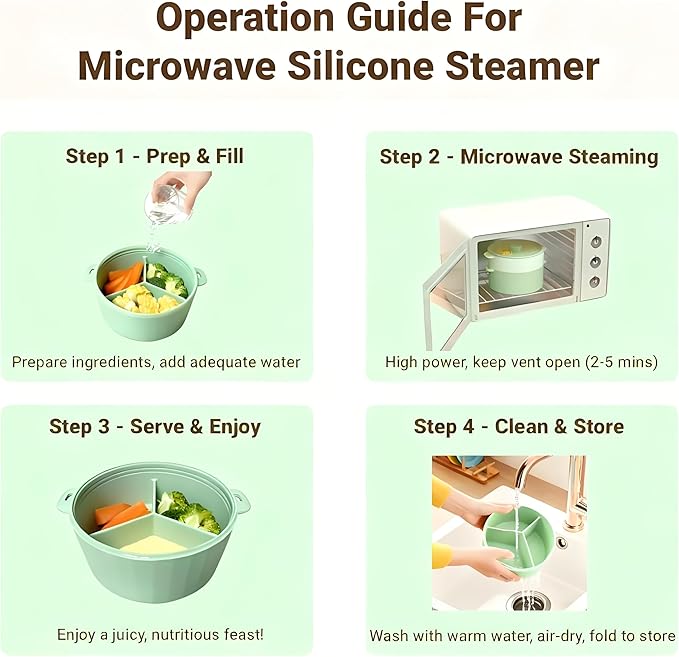 Operation Guide For
Microwave Silicone Steamer

Step 1 - Prep & Fill

Prepare ingredients, add adequate water

Step 2 - Microwave Steaming

High power, keep vent open (2-5 mins)

Step 3 - Serve & Enjoy

Enjoy a juicy, nutritious feast!

Step 4 - Clean & Store

Wash with warm water, air-dry, fold to store