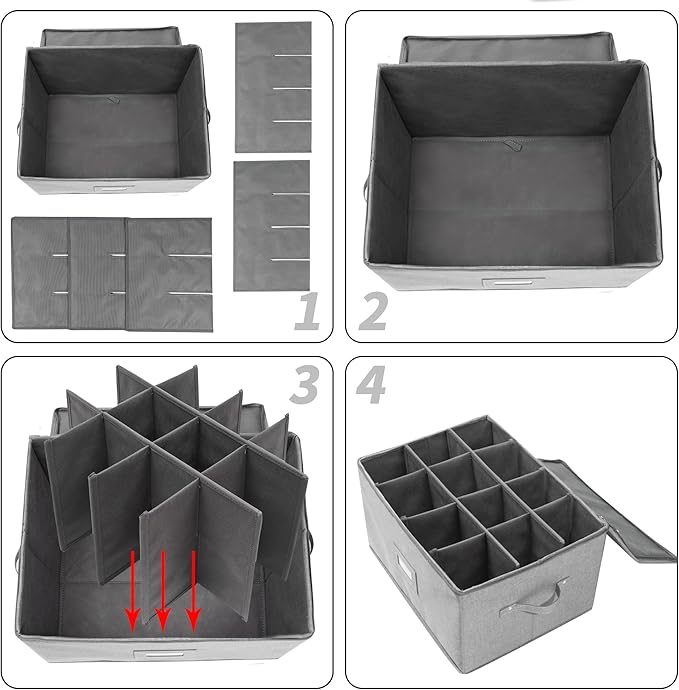 1
2
3
4