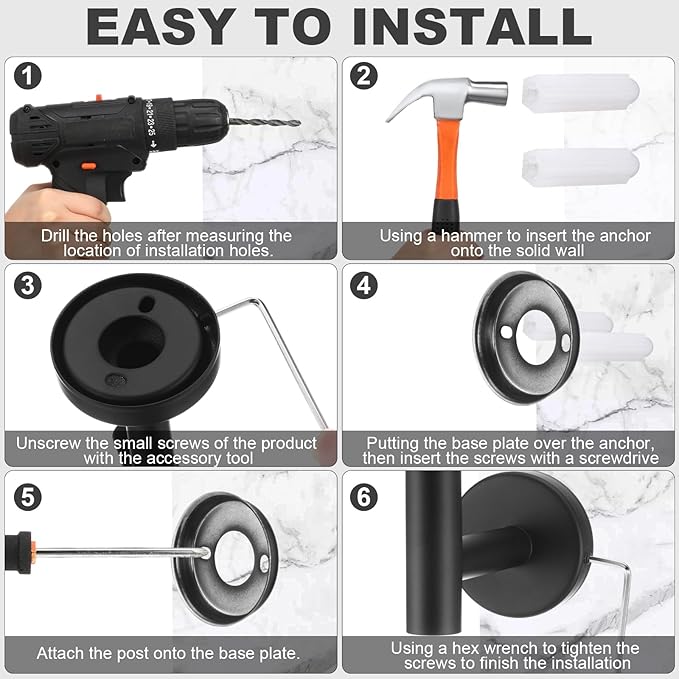 EASY TO INSTALL

1
Drill the holes after measuring the location of installation holes.

2
Using a hammer to insert the anchor onto the solid wall

3
Unscrew the small screws of the product with the accessory tool

4
Putting the base plate over the anchor, then insert the screws with a screwdrive

5
Attach the post onto the base plate.

6
Using a hex wrench to tighten the screws to finish the installation