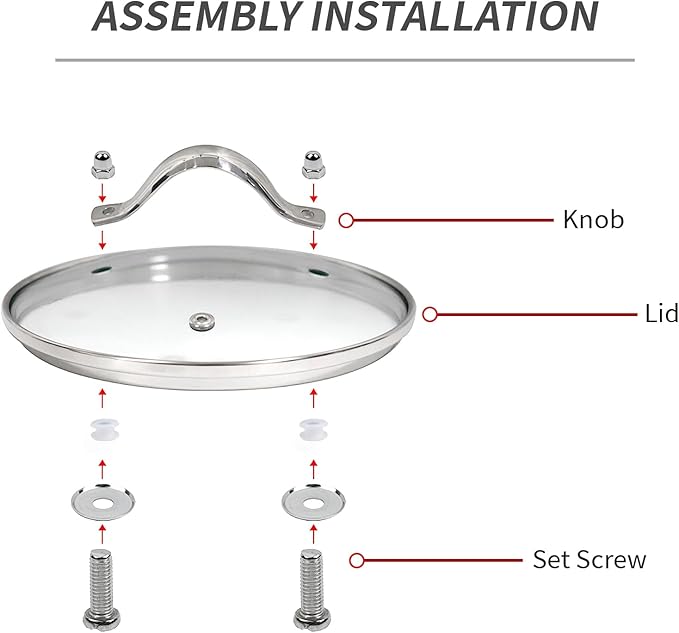 ASSEMBLY INSTALLATION

Knob

Lid

Set Screw