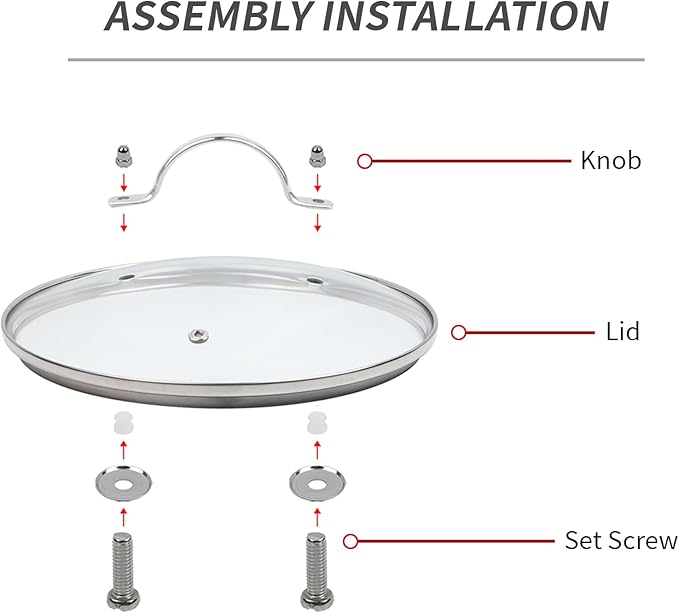 ASSEMBLY INSTALLATION

Knob

Lid

Set Screw