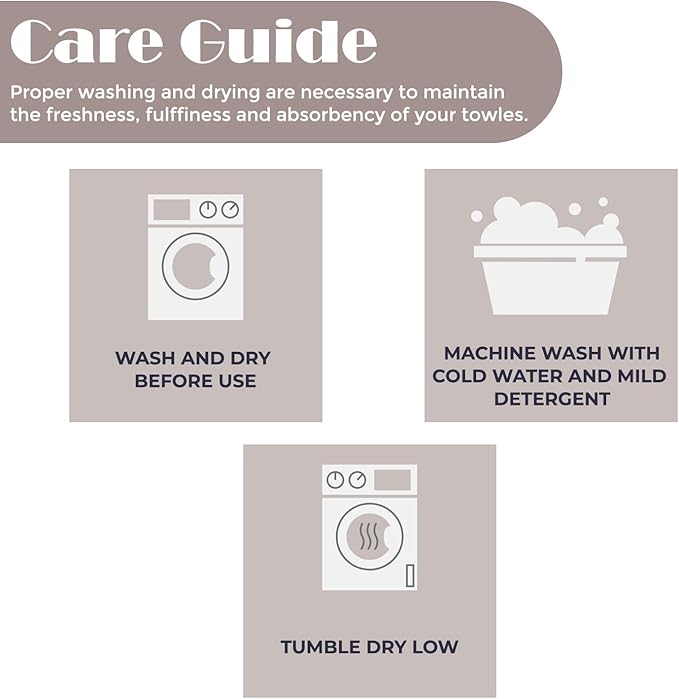 Care Guide

Proper washing and drying are necessary to maintain the freshness, fulffiness and absorbency of your towles.

WASH AND DRY BEFORE USE

MACHINE WASH WITH COLD WATER AND MILD DETERGENT

TUMBLE DRY LOW