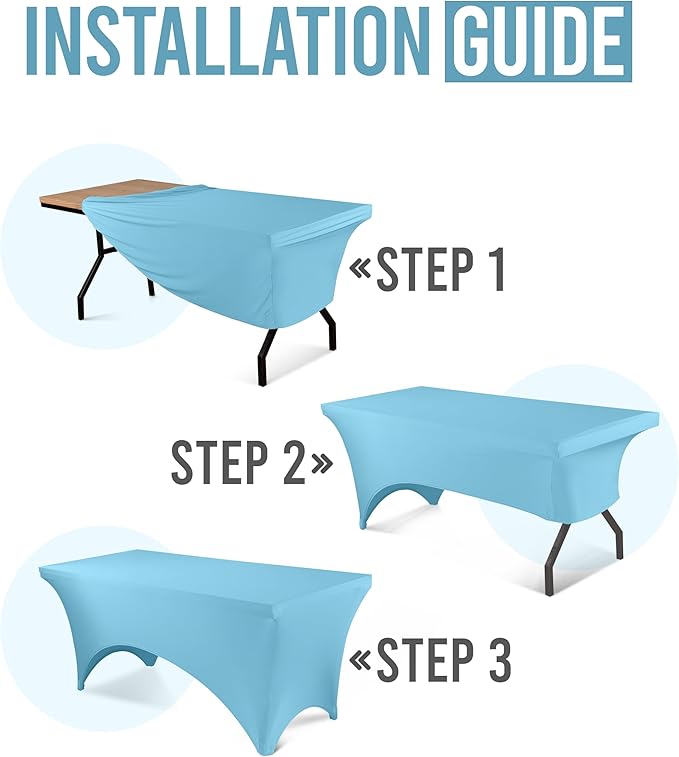 INSTALLATION GUIDE

«STEP 1

STEP 2»

«STEP 3