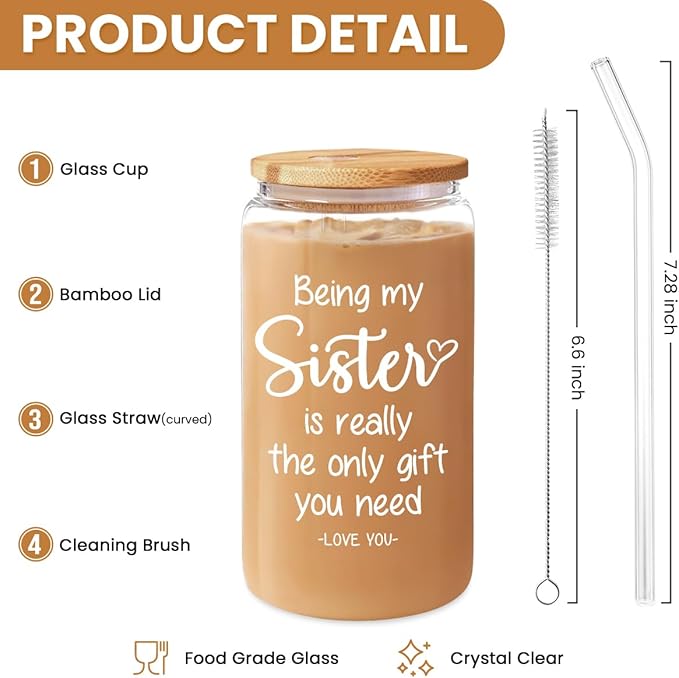 PRODUCT DETAIL

1 Glass Cup

2 Bamboo Lid

3 Glass Straw(curved)

4 Cleaning Brush

Being my Sister is really the only gift you need
-LOVE YOU-

6.6 inch

7.28 inch

Food Grade Glass

Crystal Clear