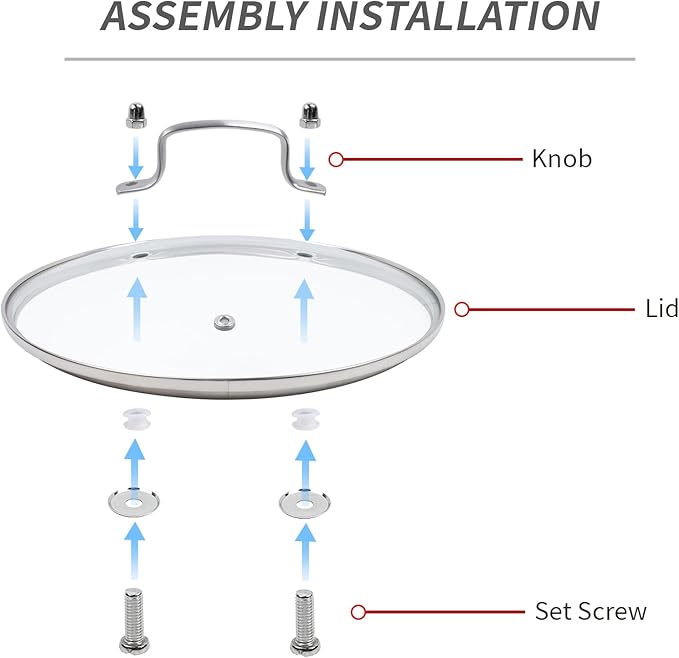 ASSEMBLY INSTALLATION

Knob

Lid

Set Screw