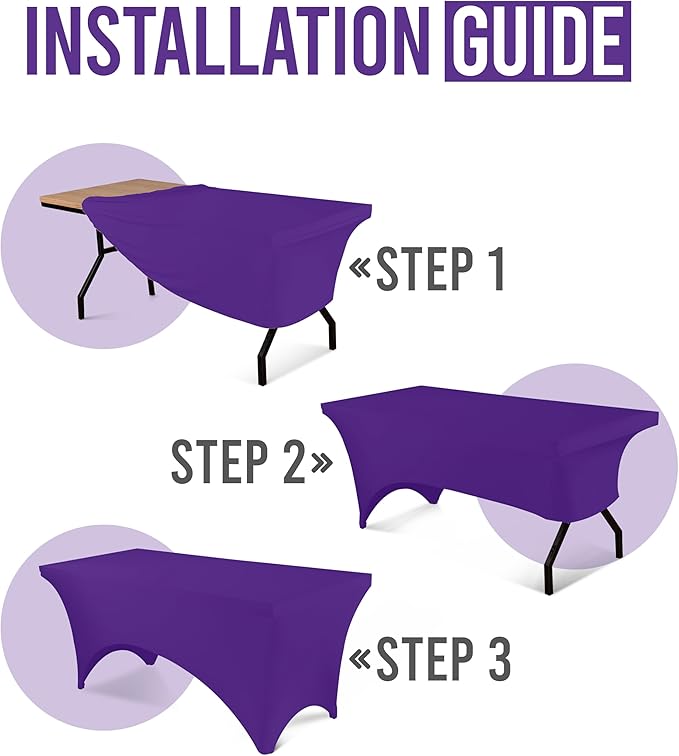 INSTALLATION GUIDE

«STEP 1

STEP 2»

«STEP 3