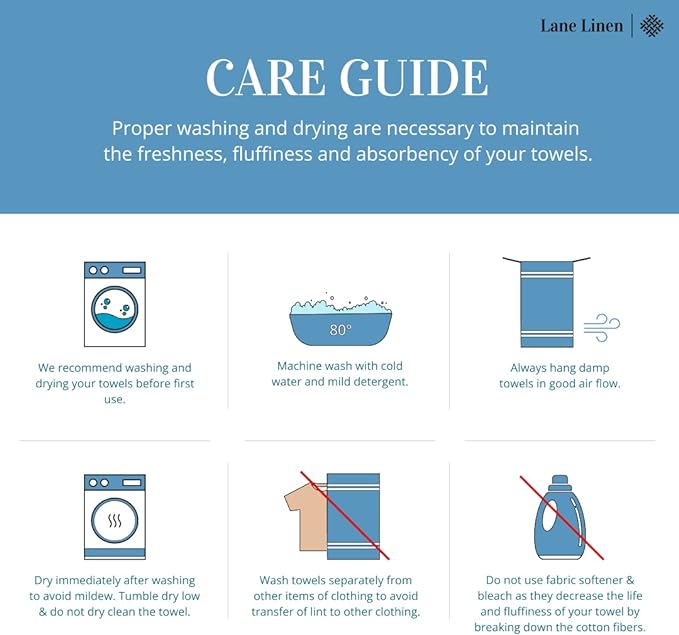 Lane Linen

CARE GUIDE

Proper washing and drying are necessary to maintain the freshness, fluffiness and absorbency of your towels.

We recommend washing and drying your towels before first use.

80°

Machine wash with cold water and mild detergent.

Always hang damp towels in good air flow.

Dry immediately after washing to avoid mildew. Tumble dry low & do not dry clean the towel.

Wash towels separately from other items of clothing to avoid transfer of lint to other clothing.

Do not use fabric softener & bleach as they decrease the life and fluffiness of your towel by breaking down the cotton fibers.