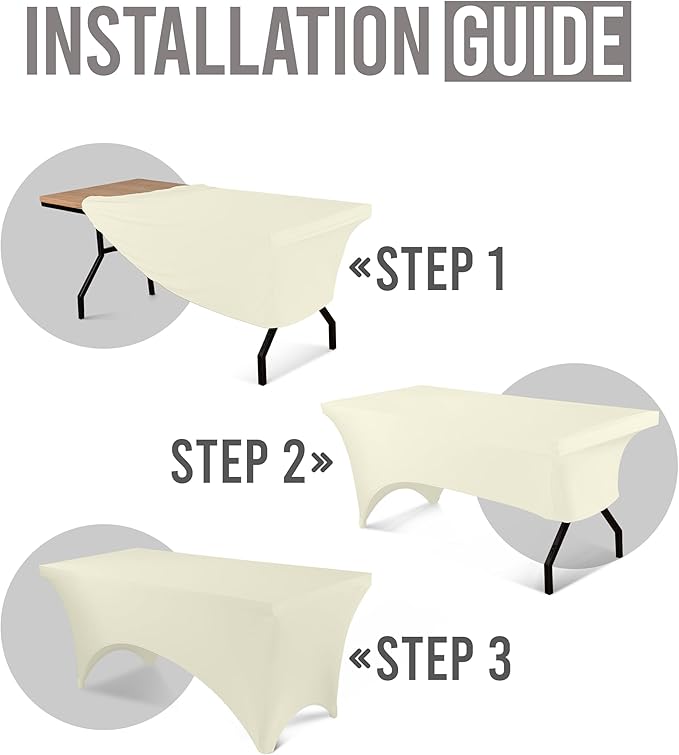 INSTALLATION GUIDE

«STEP 1

STEP 2»

«STEP 3